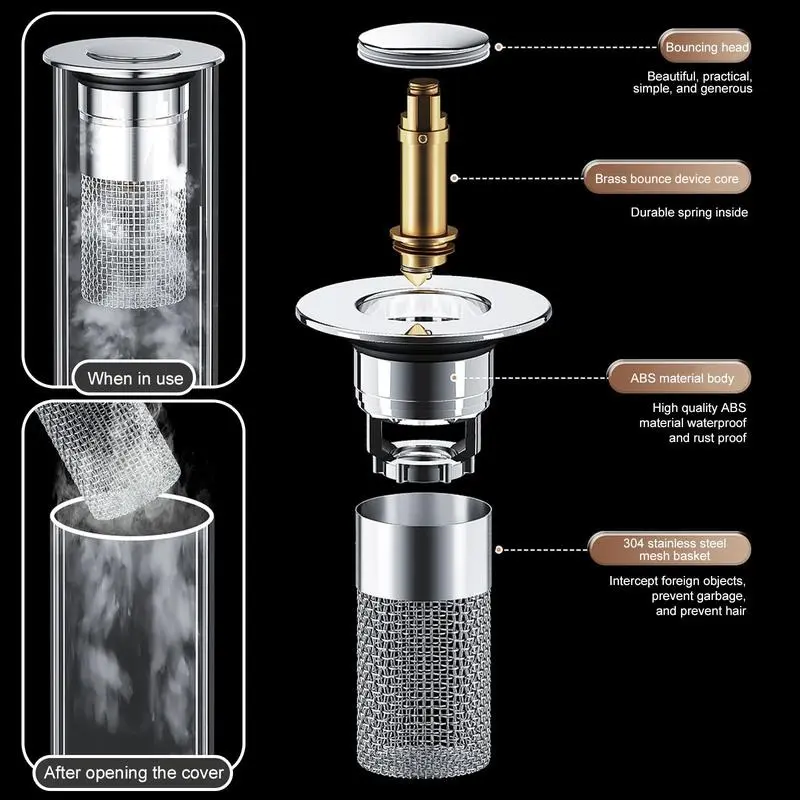 When in use

After opening the cover

Bouncing head

Beautiful, practical, simple, and generous

Brass bounce device core

Durable spring inside

ABS material body

High quality ABS material waterproof and rust proof

304 stainless steel mesh basket

Intercept foreign objects, prevent garbage, and prevent hair