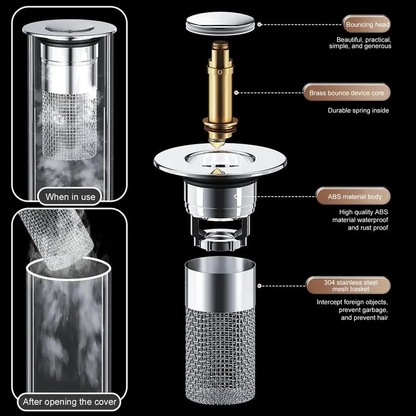 When in use

After opening the cover

Bouncing head

Beautiful, practical, simple, and generous

Brass bounce device core

Durable spring inside

ABS material body

High quality ABS material waterproof and rust proof

304 stainless steel mesh basket

Intercept foreign objects, prevent garbage, and prevent hair