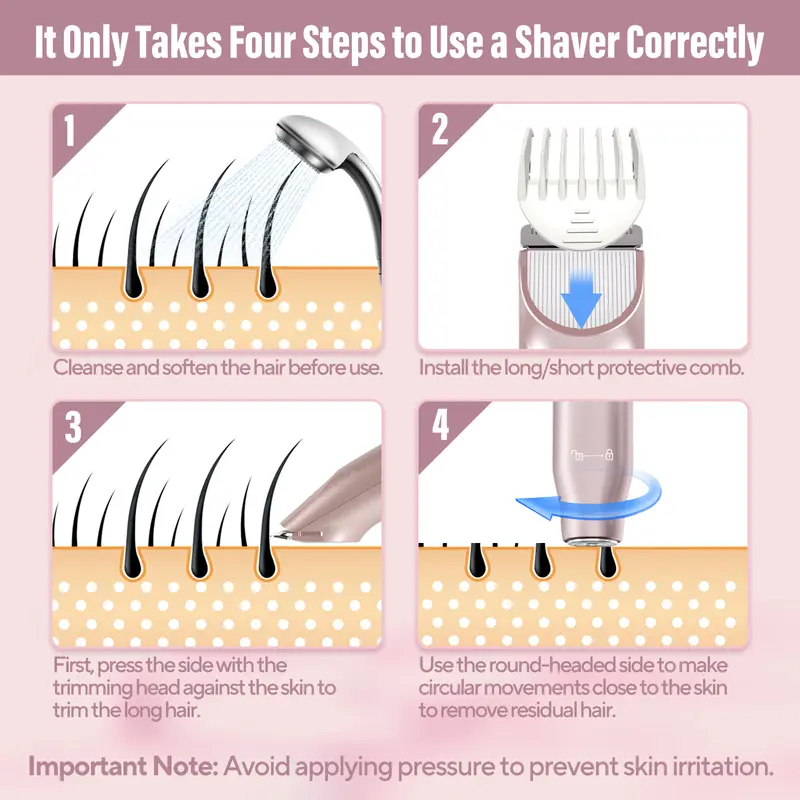 It Only Takes Four Steps to Use a Shaver Correctly

1

Cleanse and soften the hair before use.

2

Install the long/short protective comb.

3

First, press the side with the trimming head against the skin to trim the long hair.

4

Use the round-headed side to make circular movements close to the skin to remove residual hair.

Important Note: Avoid applying pressure to prevent skin irritation.