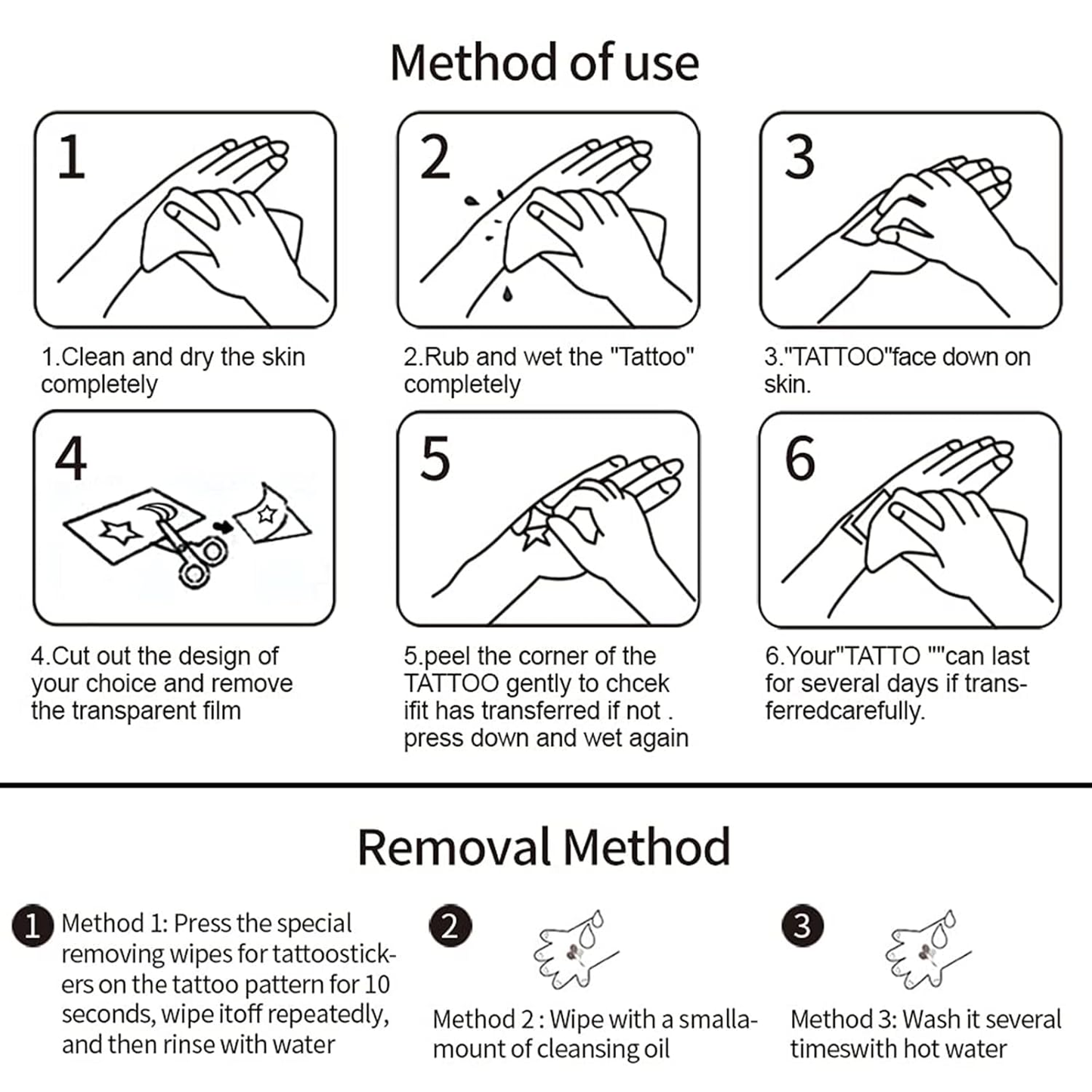 Method of use

1

1.Clean and dry the skin completely

2

2.Rub and wet the "Tattoo" completely

3

3."TATTOO"face down on skin.

4

4.Cut out the design of your choice and remove the transparent film

5

5.peel the corner of the TATTOO gently to chcek ifit has transferred if not . press down and wet again

6

6.Your"TATTO ""can last for several days if transferredcarefully.

Removal Method

1 Method 1: Press the special removing wipes for tattoostickers on the tattoo pattern for 10 seconds, wipe itoff repeatedly, and then rinse with water

2 Method 2 : Wipe with a smallamount of cleansing oil

3 Method 3: Wash it several timeswith hot water