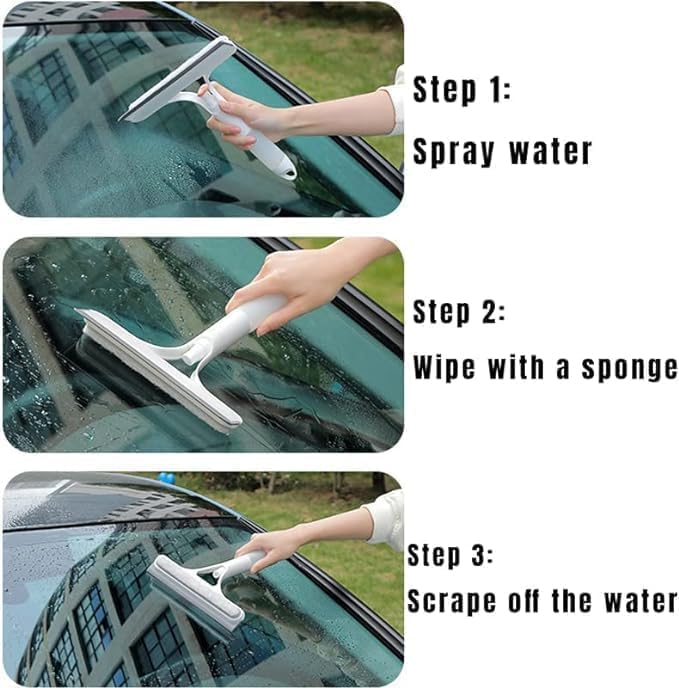 Step 1:
Spray water

Step 2:
Wipe with a sponge

Step 3:
Scrape off the water