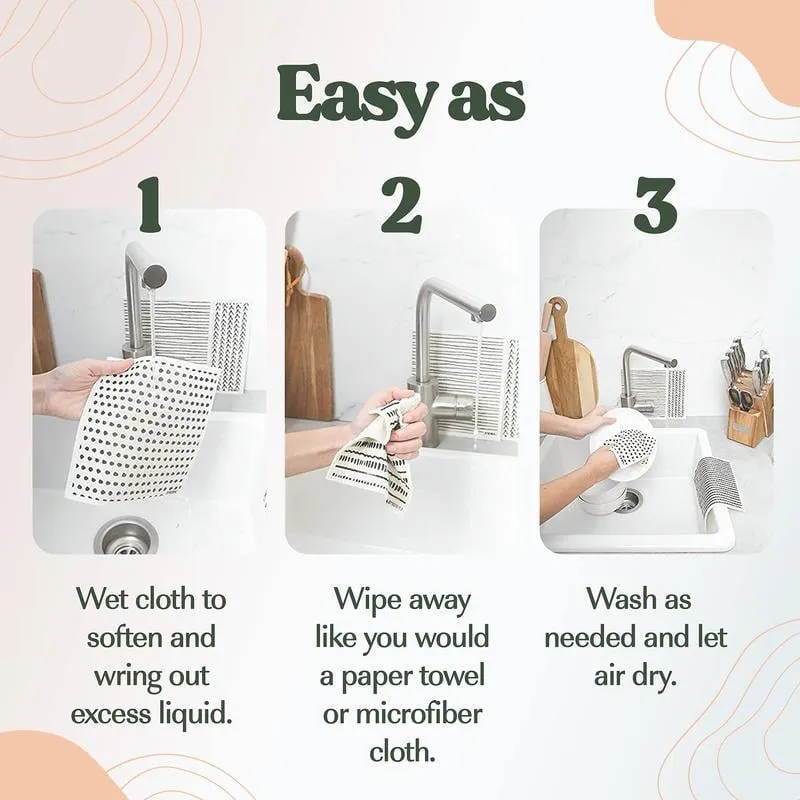 Easy as

1

Wet cloth to soften and wring out excess liquid.

2

Wipe away like you would a paper towel or microfiber cloth.

3

Wash as needed and let air dry.